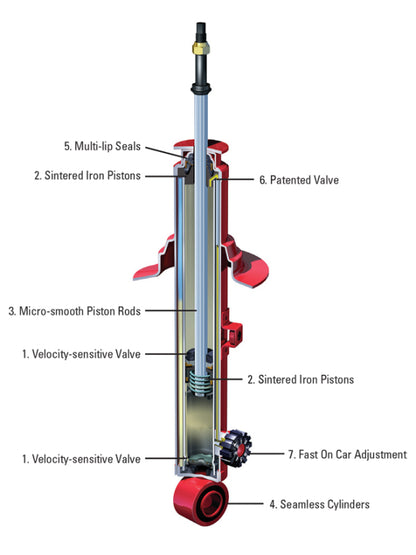 5. Multi-lip Seals
2. Sintered Iron Pistons
6. Patented Valve
3. Micro-smooth Piston Rods
1. Velocity-sensitive Valve
2. Sintered Iron Pistons
1. Velocity-sensitive Valve
7. Fast On Car Adjustment
4. Seamless Cylinders